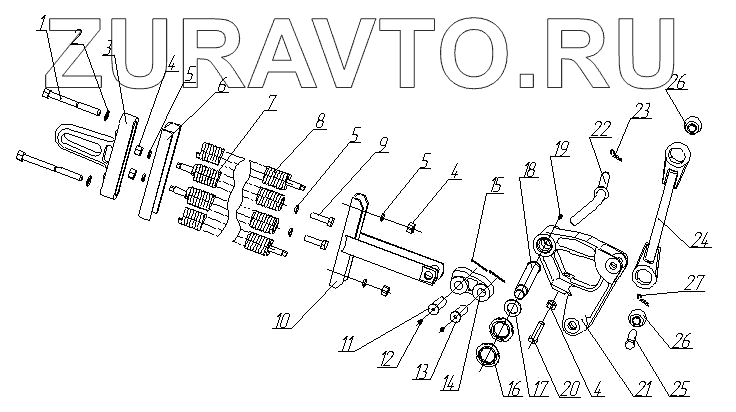 ZURAVTO.RU

1 2 3 4 5 6 7 8 5 9 5 4 15 18 19 22 23 26 24 27 26 25 21 4 20 17 16 14 13 12 11 10